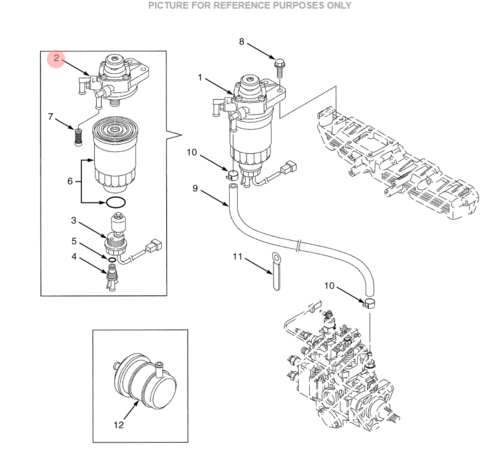 PICTURE FOR REFERENCE PURPOSES ONLY

2
7
6
3
5
4
8
1
10
9
11
10
12