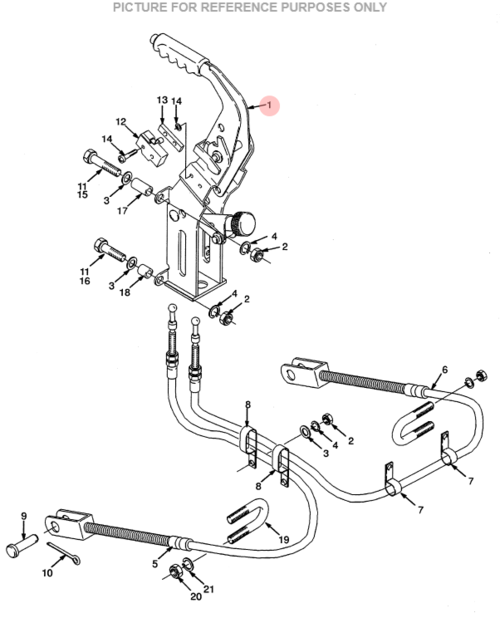 PICTURE FOR REFERENCE PURPOSES ONLY

1
13
14
12
14
11
15
3
17
4
2
11
16
3
18
4
2
6
8
2
4
3
8
7
7
9
19
10
5
21
20