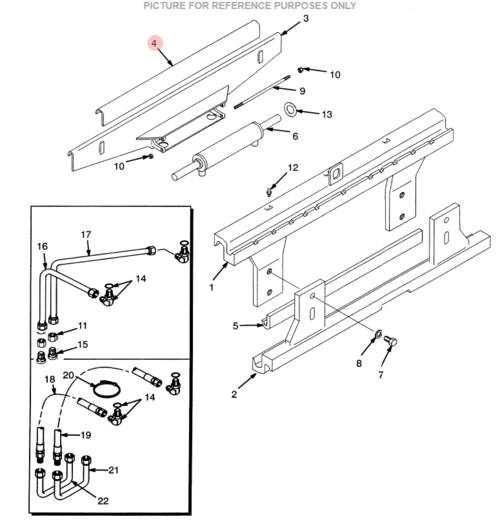 PICTURE FOR REFERENCE PURPOSES ONLY

4
3
10
9
13
6
10
12
17
16
14
11
15
1
5
8
7
2
20
18
14
19
21
22