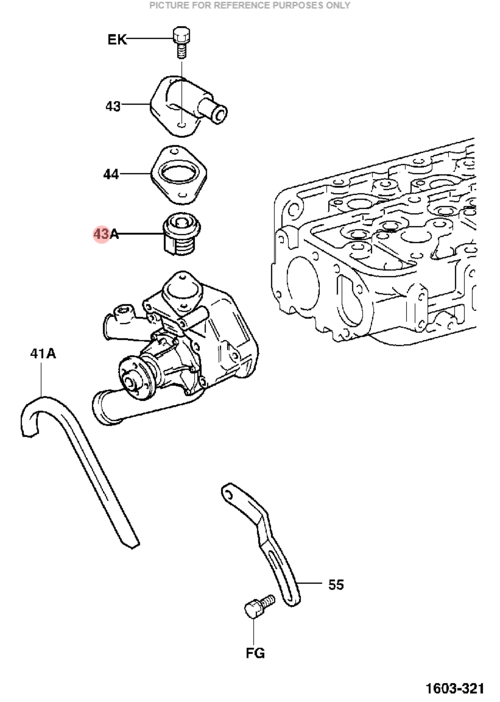 PICTURE FOR REFERENCE PURPOSES ONLY

EK

43

44

43A

41A

55

FG

1603-321