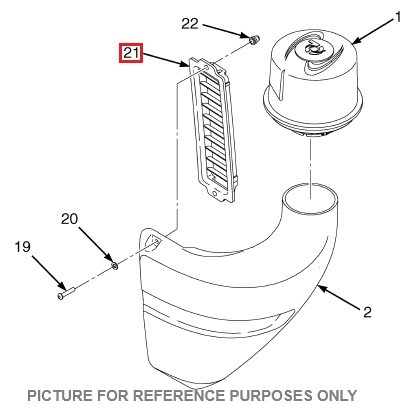 22

1

21

20

19

2

PICTURE FOR REFERENCE PURPOSES ONLY