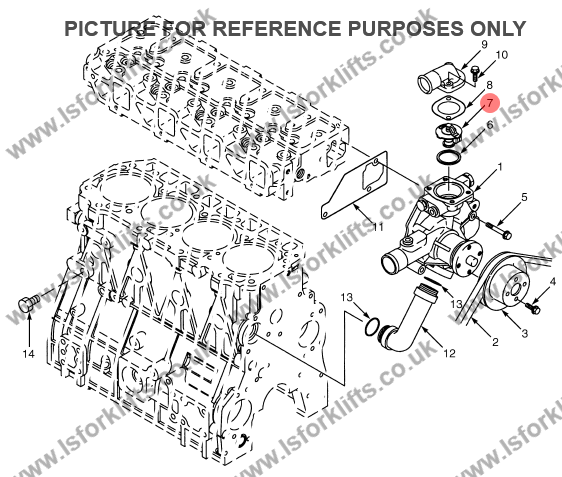 PICTURE FOR REFERENCE PURPOSES ONLY

www.lsforklifts.co.uk

9
10
8
7
6
1
5
11
4
13
3
2
13
12
14